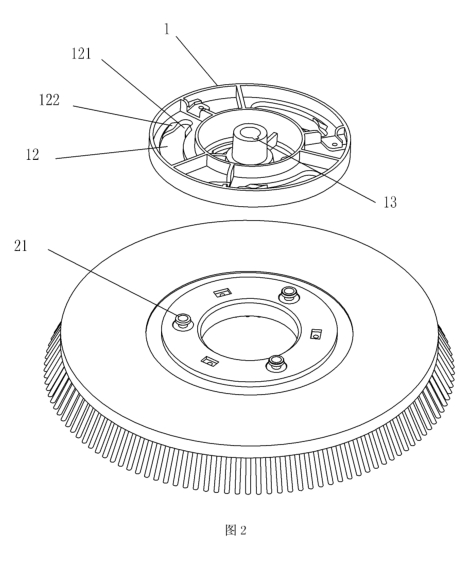 1
121
122
12
13
21
图 2